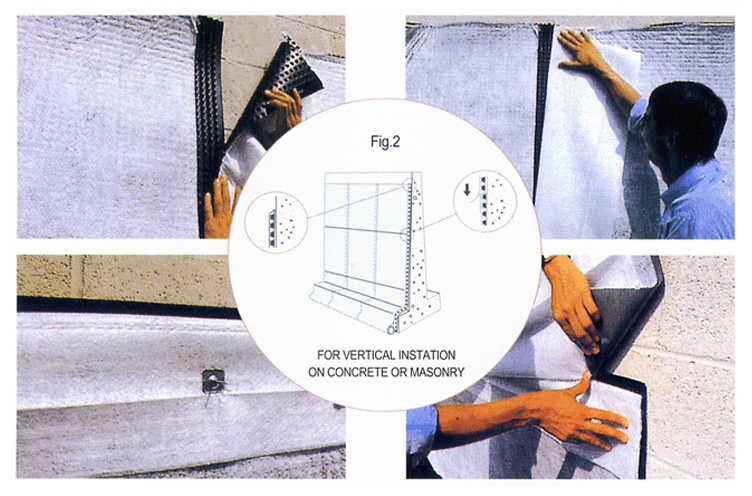 Fig.2

FOR VERTICAL INSTATION ON CONCRETE OR MASONRY